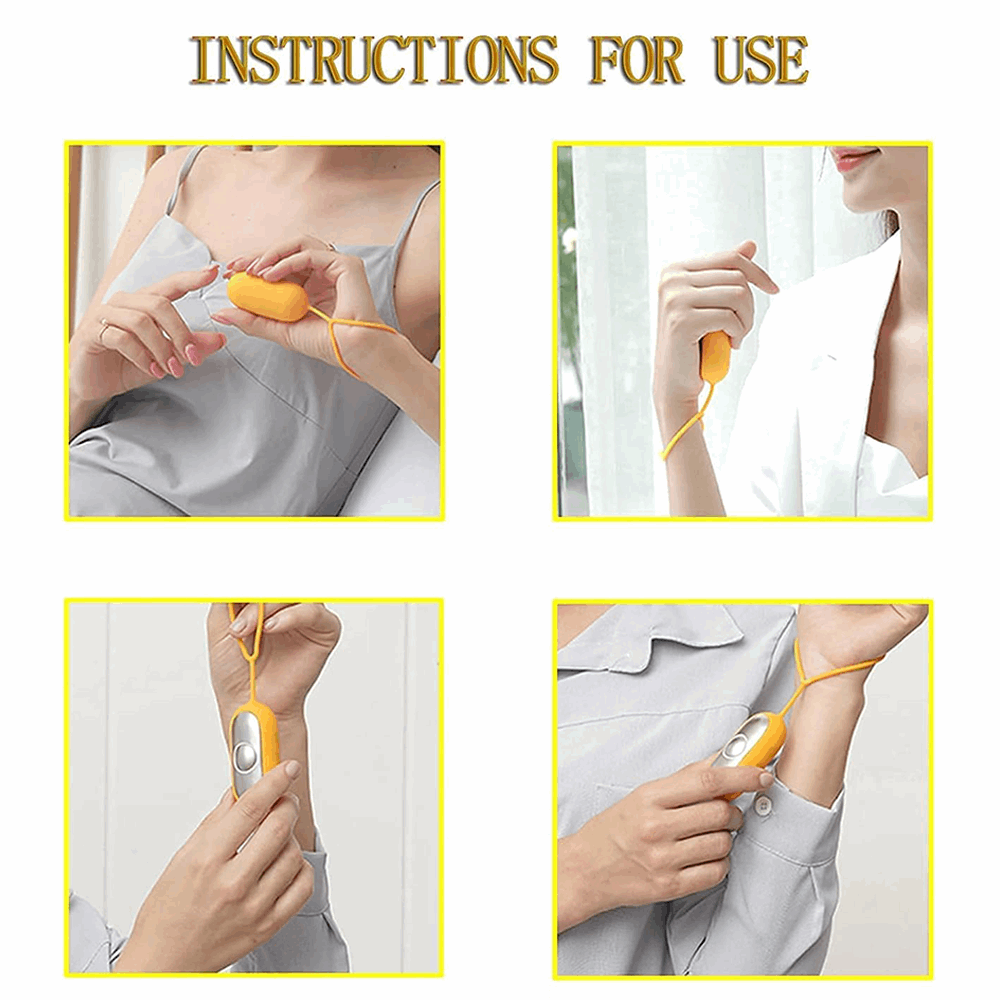 INSTRUCTIONS FOR USE